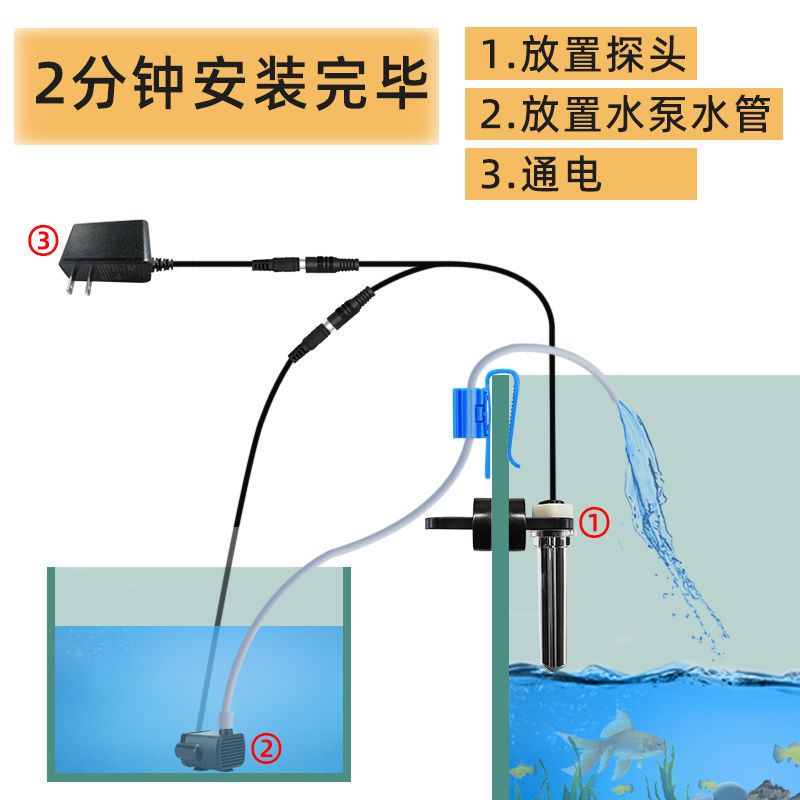 2分钟安装完毕

1.放置探头

2.放置水泵水管

3.通电

③

①

②